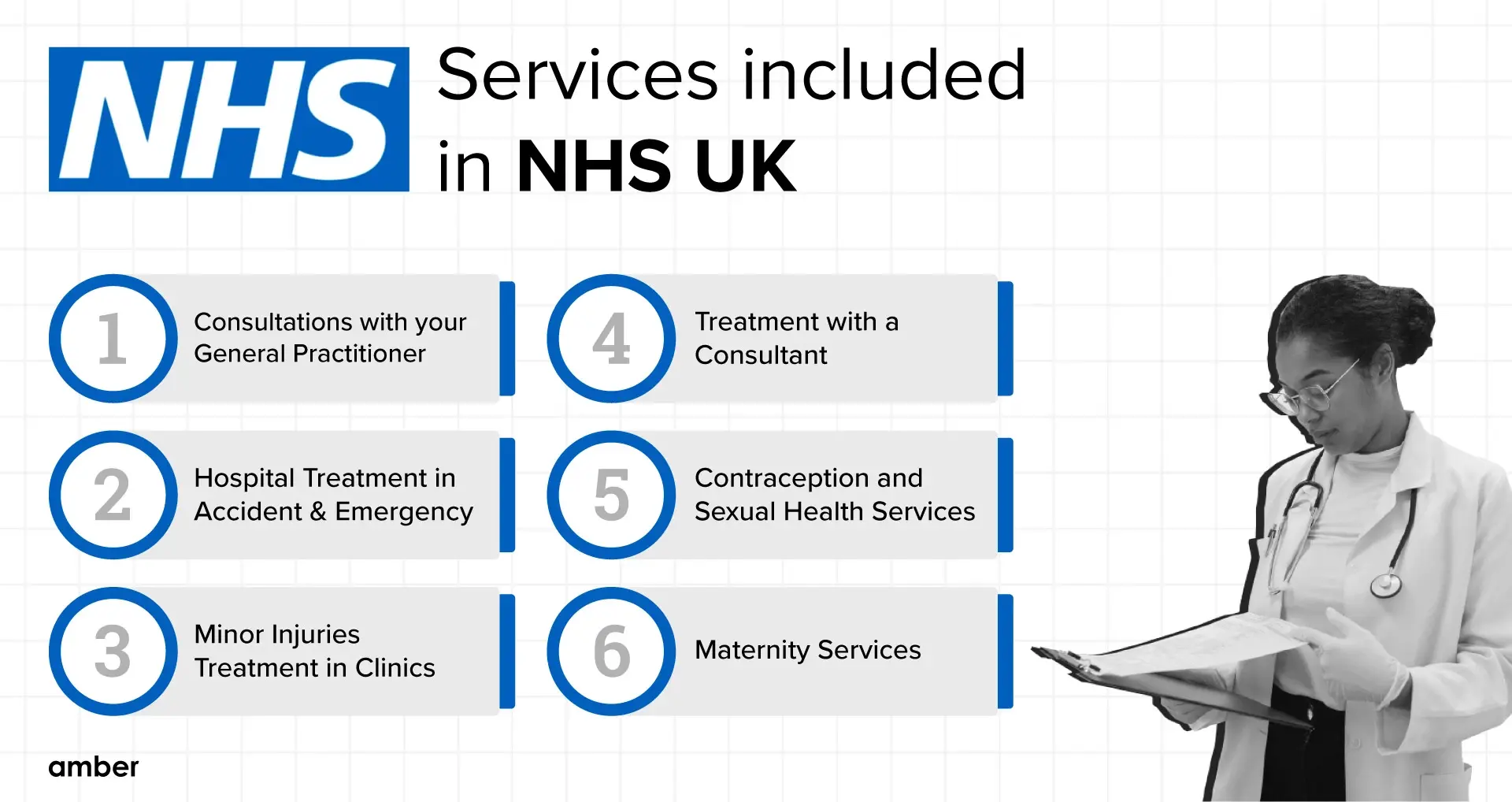 NHS Services included in NHS UK

1 Consultations with your General Practitioner

2 Hospital Treatment in Accident & Emergency

3 Minor Injuries Treatment in Clinics

4 Treatment with a Consultant

5 Contraception and Sexual Health Services

6 Maternity Services

amber